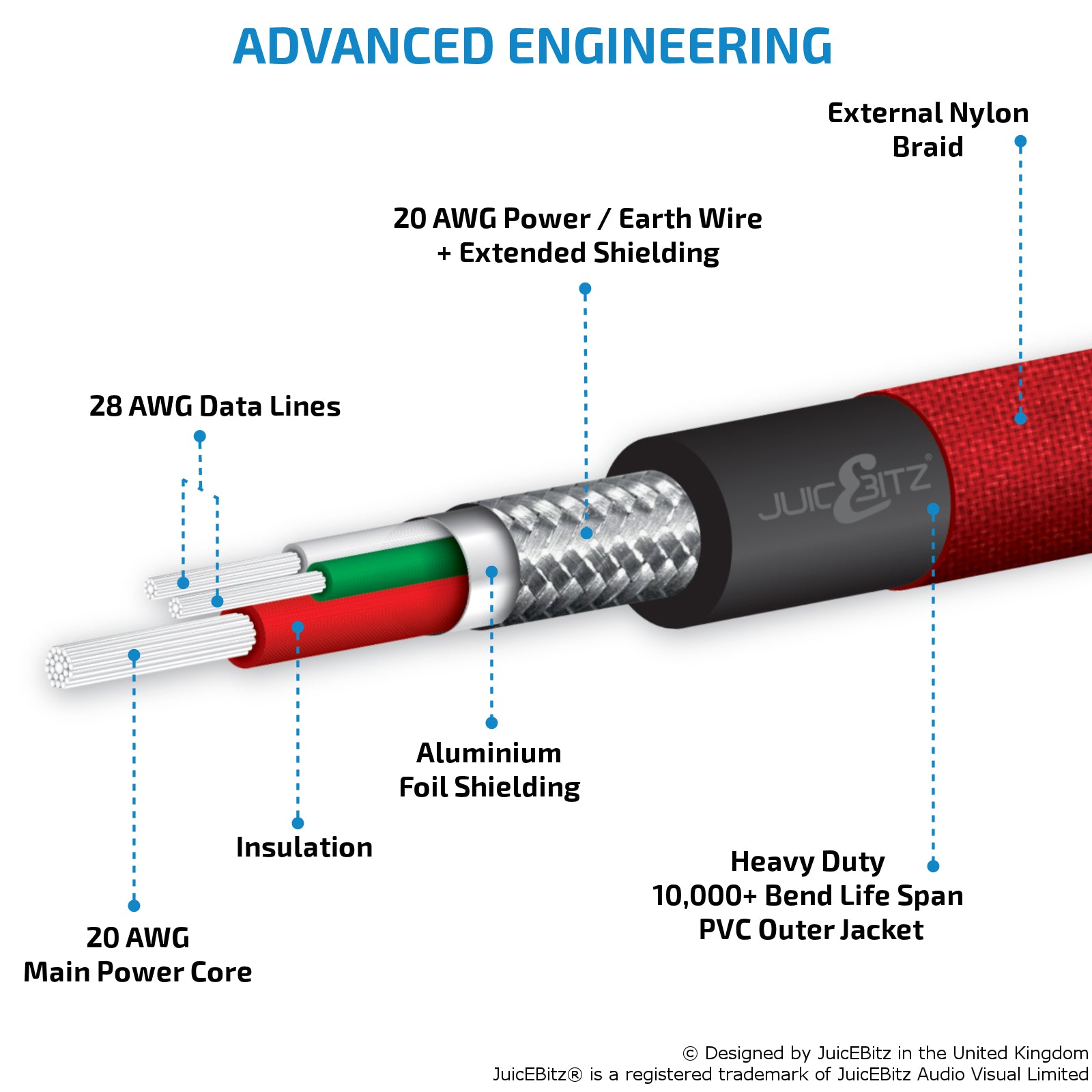 ADVANCED ENGINEERING

External Nylon Braid

20 AWG Power / Earth Wire + Extended Shielding

28 AWG Data Lines

JUICEBITZ®

Aluminium Foil Shielding

Insulation

Heavy Duty 10,000+ Bend Life Span PVC Outer Jacket

20 AWG Main Power Core

© Designed by JuicEBitz in the United Kingdom
JuicEBitz® is a registered trademark of JuicEBitz Audio Visual Limited